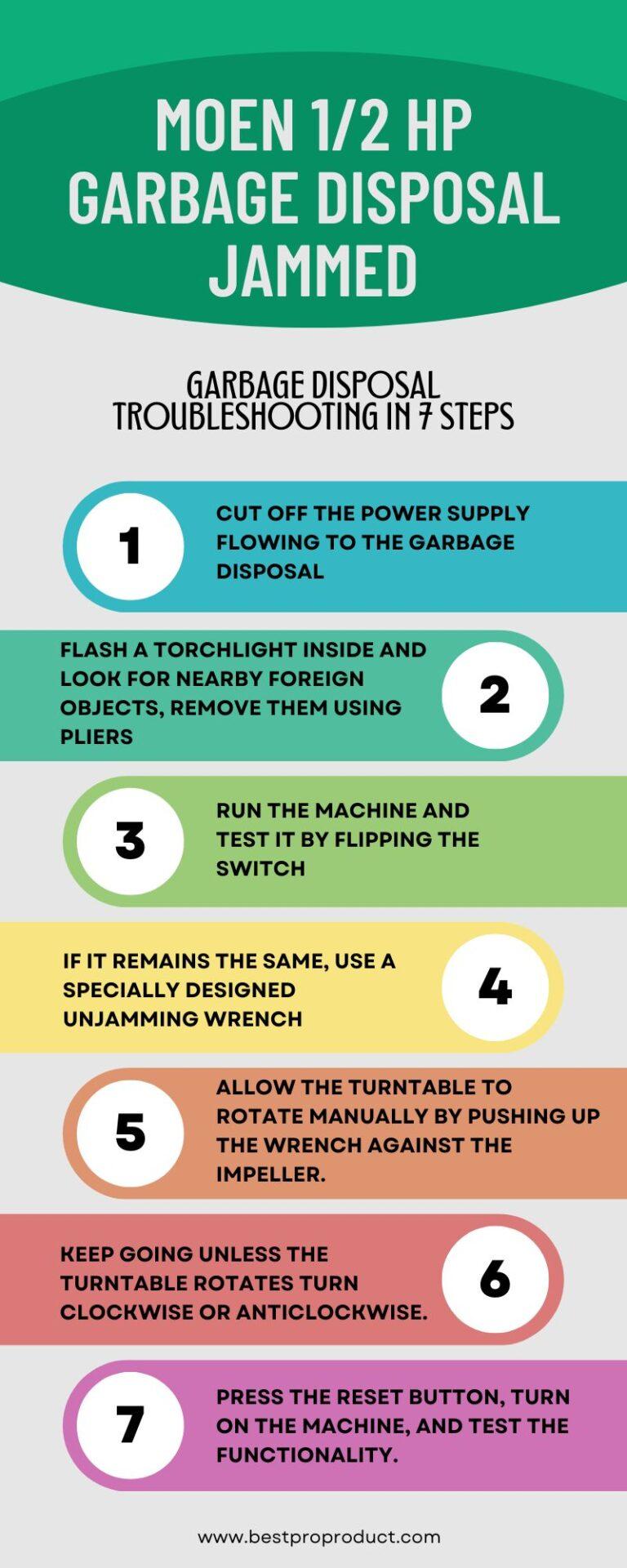 MOEN 1/2 HP GARBAGE DISPOSAL JAMMED

GARBAGE DISPOSAL TROUBLESHOOTING IN 7 STEPS

1

CUT OFF THE POWER SUPPLY FLOWING TO THE GARBAGE DISPOSAL

FLASH A TORCHLIGHT INSIDE AND LOOK FOR NEARBY FOREIGN OBJECTS, REMOVE THEM USING PLIERS

2

3

RUN THE MACHINE AND TEST IT BY FLIPPING THE SWITCH

IF IT REMAINS THE SAME, USE A SPECIALLY DESIGNED UNJAMMING WRENCH

4

5

ALLOW THE TURNTABLE TO ROTATE MANUALLY BY PUSHING UP THE WRENCH AGAINST THE IMPELLER.

KEEP GOING UNLESS THE TURNTABLE ROTATES TURN CLOCKWISE OR ANTICLOCKWISE.

6

7

PRESS THE RESET BUTTON, TURN ON THE MACHINE, AND TEST THE FUNCTIONALITY.

www.bestproproduct.com