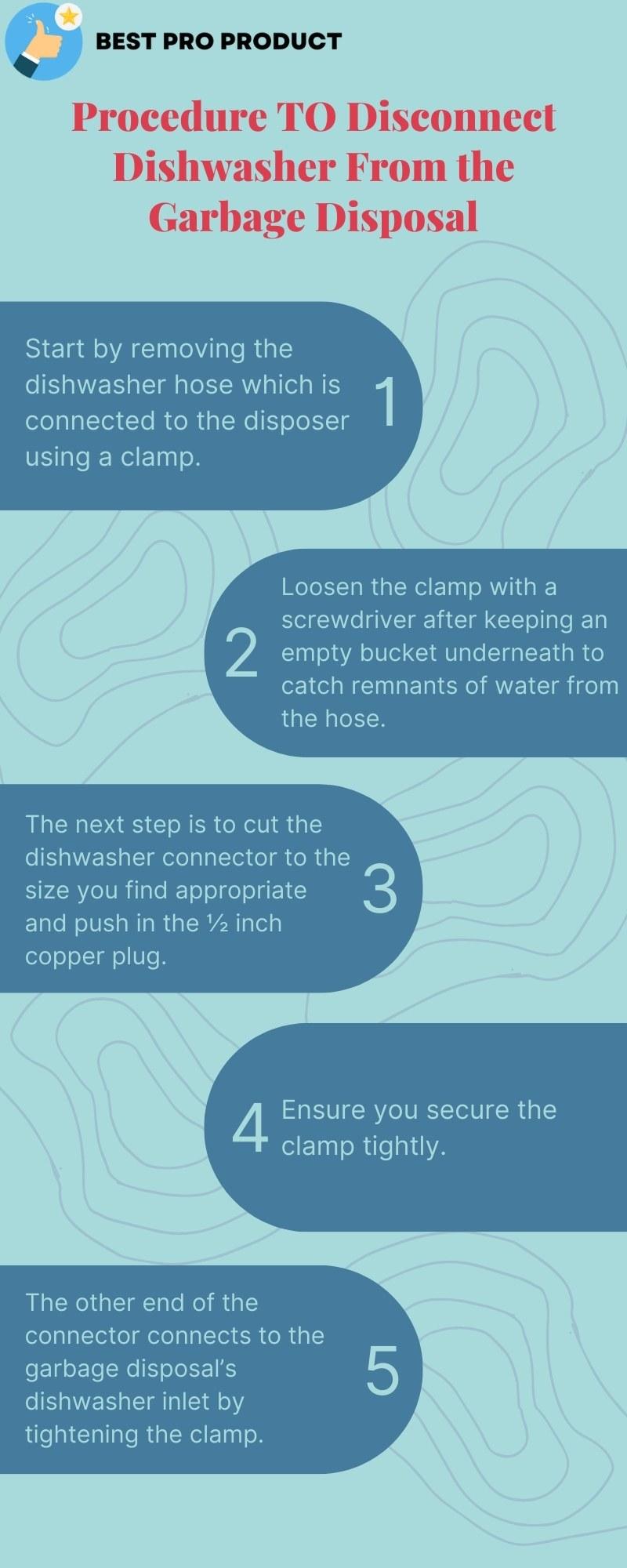 BEST PRO PRODUCT

Procedure TO Disconnect Dishwasher From the Garbage Disposal

Start by removing the dishwasher hose which is connected to the disposer using a clamp.

1

2

Loosen the clamp with a screwdriver after keeping an empty bucket underneath to catch remnants of water from the hose.

The next step is to cut the dishwasher connector to the size you find appropriate and push in the ½ inch copper plug.

3

4

Ensure you secure the clamp tightly.

The other end of the connector connects to the garbage disposal's dishwasher inlet by tightening the clamp.

5