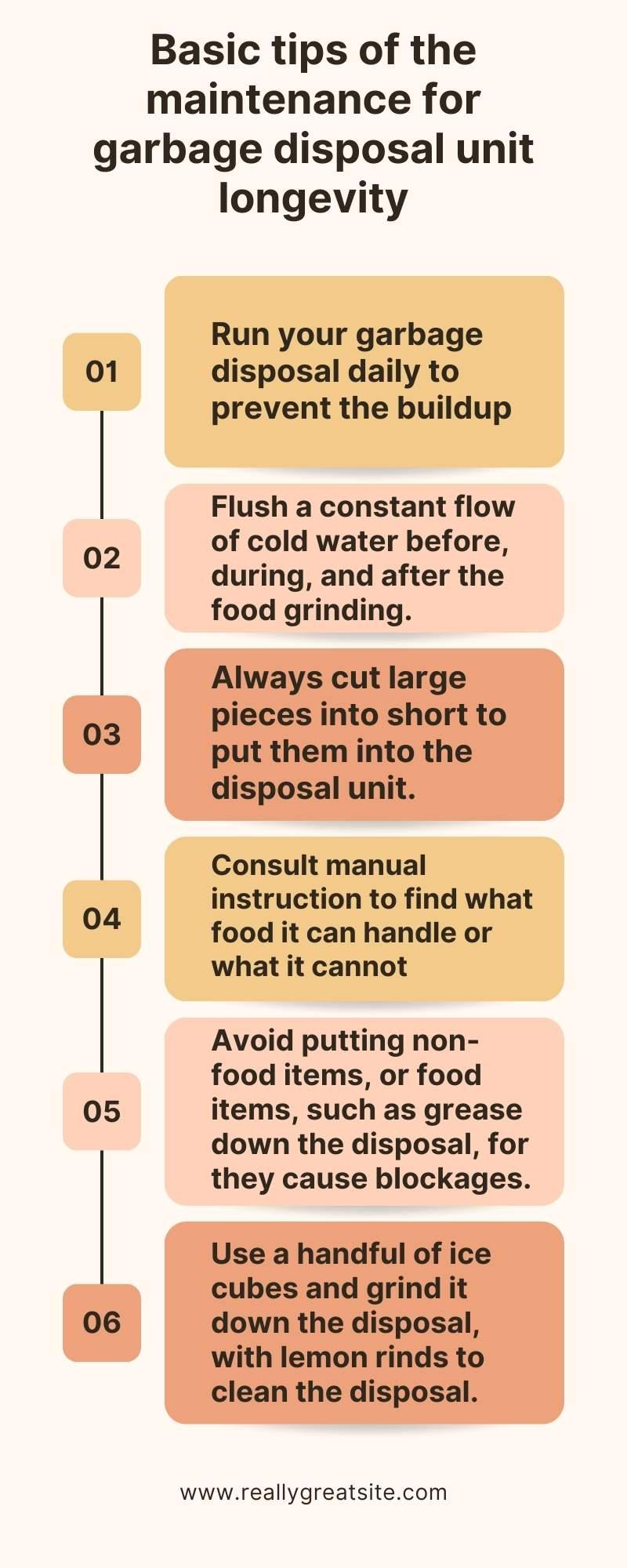 Basic tips of the maintenance for garbage disposal unit longevity

01

Run your garbage disposal daily to prevent the buildup

02

Flush a constant flow of cold water before, during, and after the food grinding.

03

Always cut large pieces into short to put them into the disposal unit.

04

Consult manual instruction to find what food it can handle or what it cannot

05

Avoid putting non-food items, or food items, such as grease down the disposal, for they cause blockages.

06

Use a handful of ice cubes and grind it down the disposal, with lemon rinds to clean the disposal.

www.reallygreatsite.com